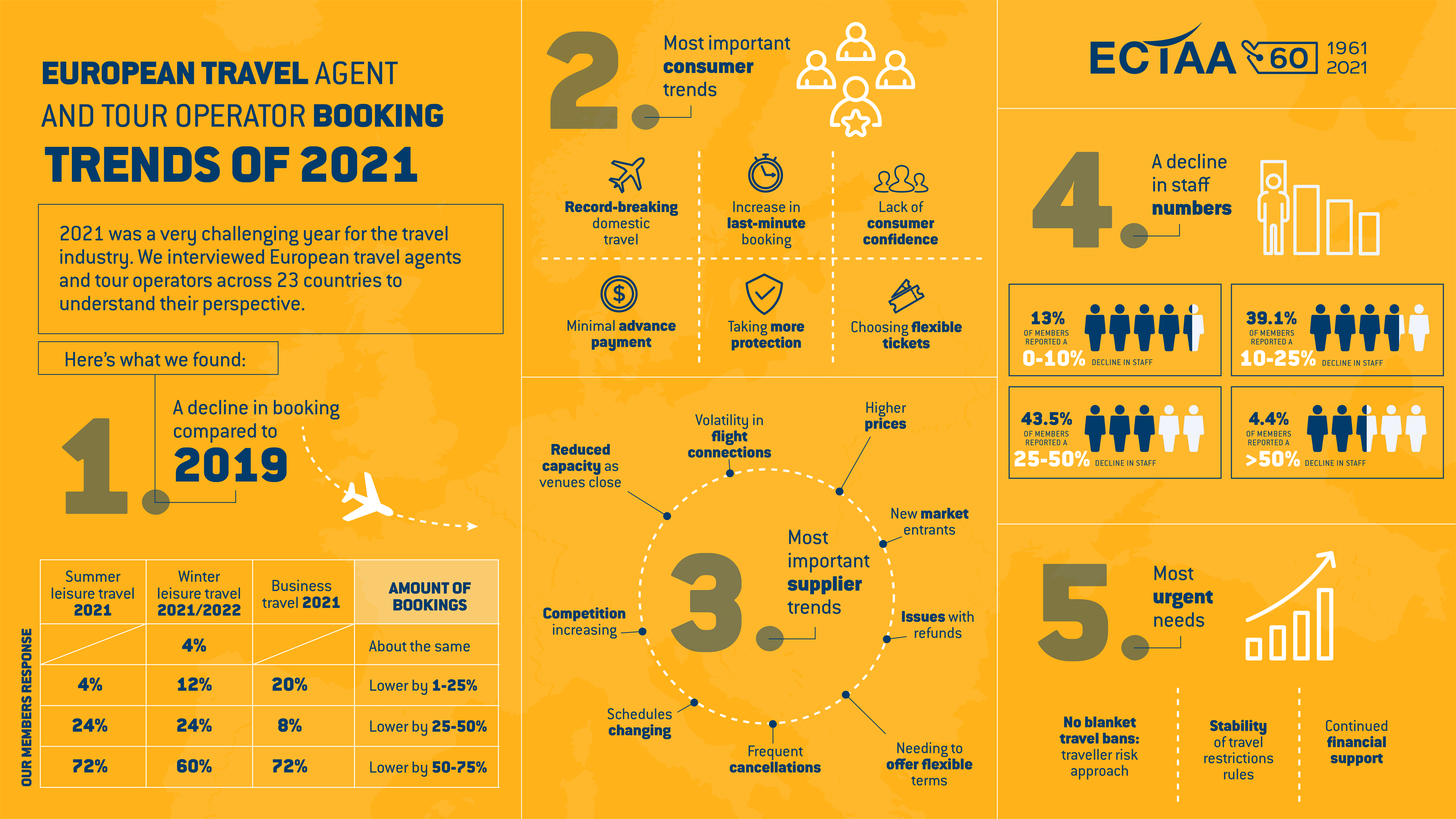 EUROPEAN TRAVEL AGENT AND TOUR OPERATOR BOOKING TRENDS OF 2021

2021 was a very challenging year for the travel industry. We interviewed European travel agents and tour operators across 23 countries to understand their perspective.

Here's what we found:

1. A decline in booking compared to 2019

OUR MEMBERS RESPONSE

| Summer leisure travel 2021 | Winter leisure travel 2021/2022 | Business travel 2021 | AMOUNT OF BOOKINGS |
|---|---|---|---|
| | 4% | | About the same |
| 4% | 12% | 20% | Lower by 1-25% |
| 24% | 24% | 8% | Lower by 25-50% |
| 72% | 60% | 72% | Lower by 50-75% |

2. Most important consumer trends

Record-breaking domestic travel

Increase in last-minute booking

Lack of consumer confidence

Minimal advance payment

Taking more protection

Choosing flexible tickets

3. Most important supplier trends

Reduced capacity as venues close

Volatility in flight connections

Higher prices

New market entrants

Issues with refunds

Needing to offer flexible terms

Frequent cancellations

Schedules changing

Competition increasing

ECTAA 60 1961 2021

4. A decline in staff numbers

13% OF MEMBERS REPORTED A 0-10% DECLINE IN STAFF

39.1% OF MEMBERS REPORTED A 10-25% DECLINE IN STAFF

43.5% OF MEMBERS REPORTED A 25-50% DECLINE IN STAFF

4.4% OF MEMBERS REPORTED A >50% DECLINE IN STAFF

5. Most urgent needs

No blanket travel bans: traveller risk approach

Stability of travel restrictions rules

Continued financial support